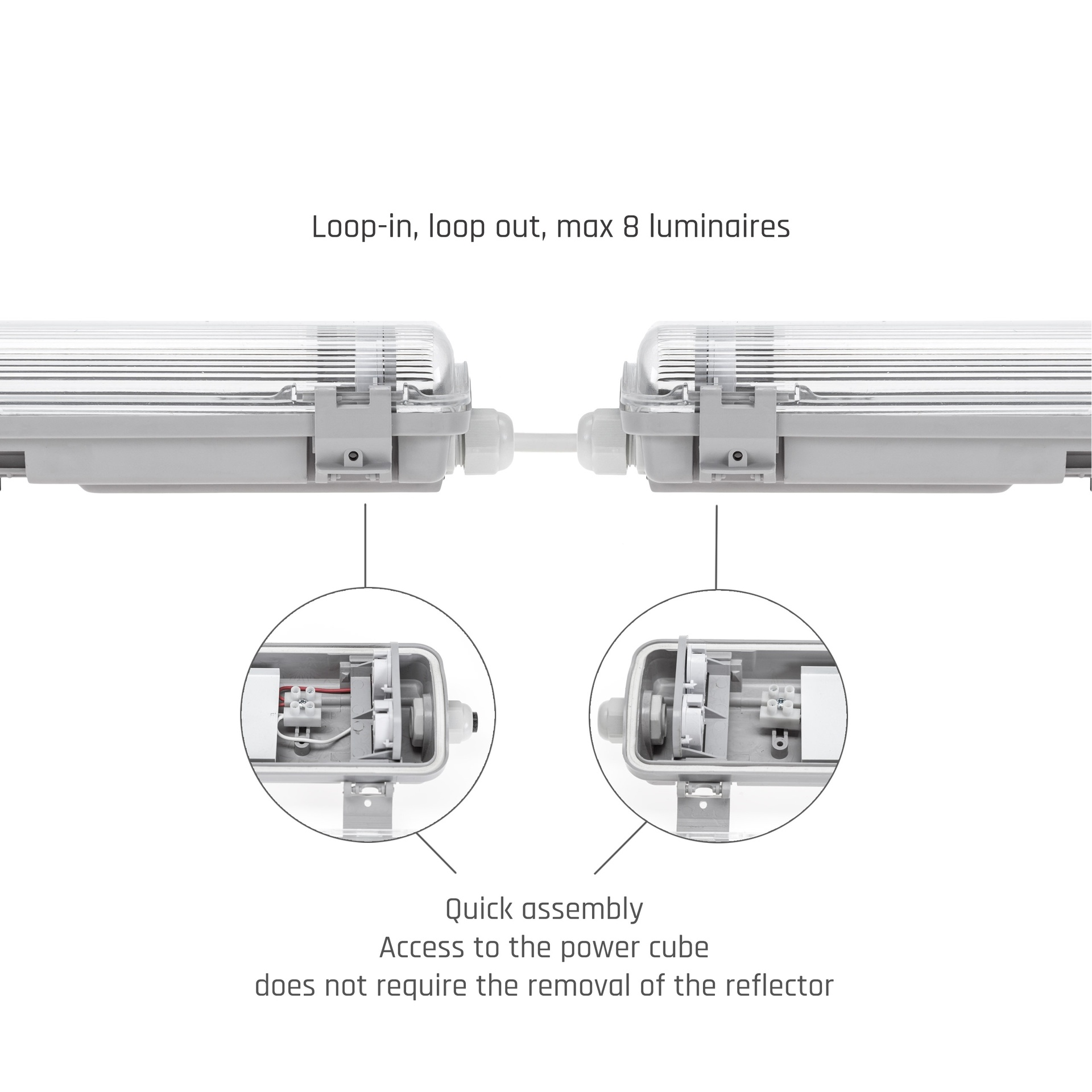 Loop-in, loop out, max 8 luminaires

Quick assembly
Access to the power cube
does not require the removal of the reflector