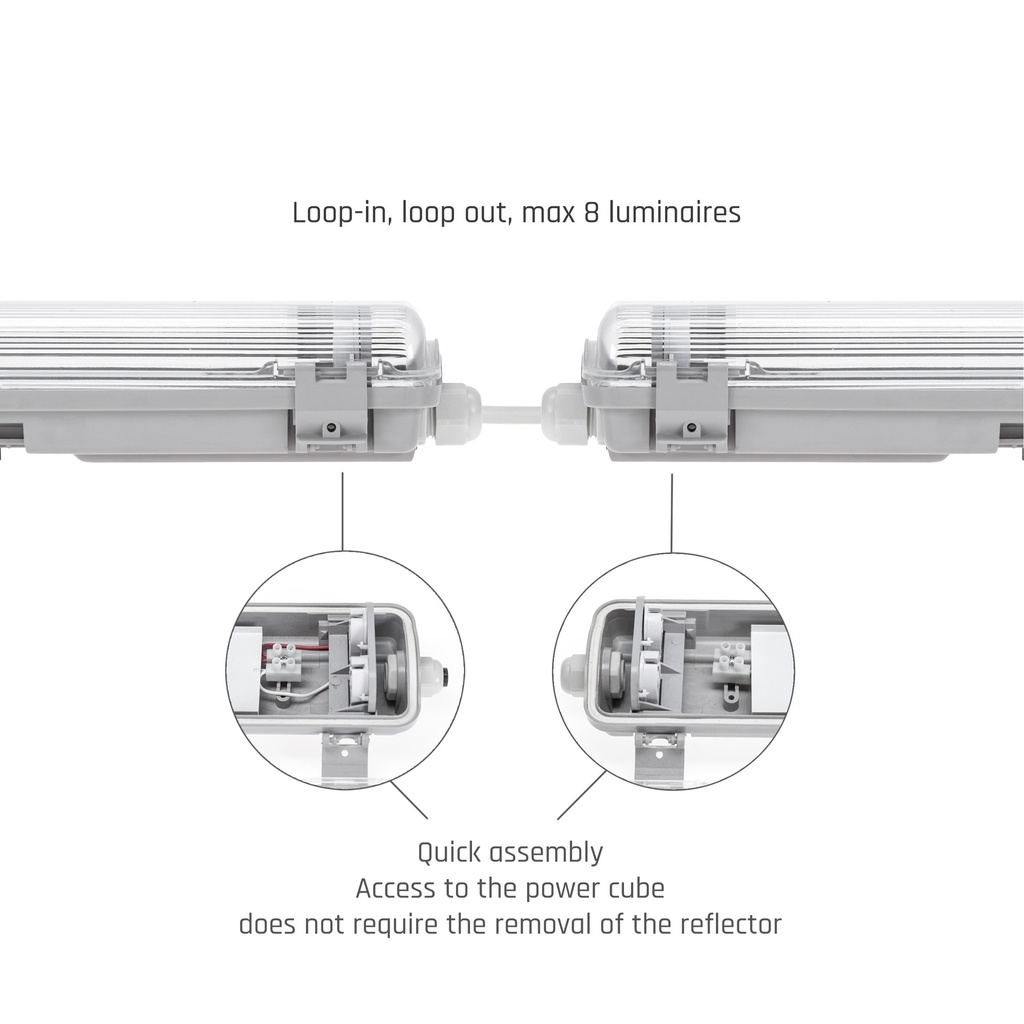 Loop-in, loop out, max 8 luminaires

Quick assembly
Access to the power cube
does not require the removal of the reflector