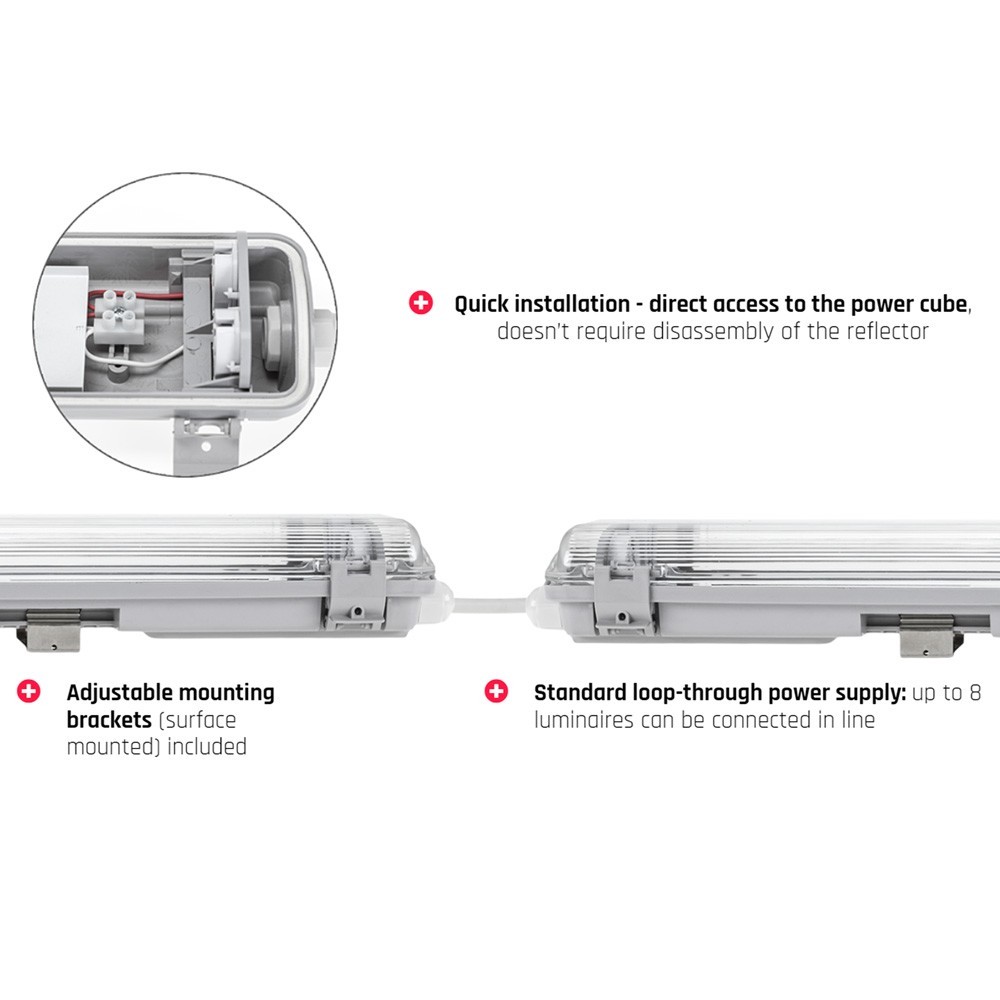 Quick installation - direct access to the power cube, doesn't require disassembly of the reflector

Adjustable mounting brackets (surface mounted) included

Standard loop-through power supply: up to 8 luminaires can be connected in line