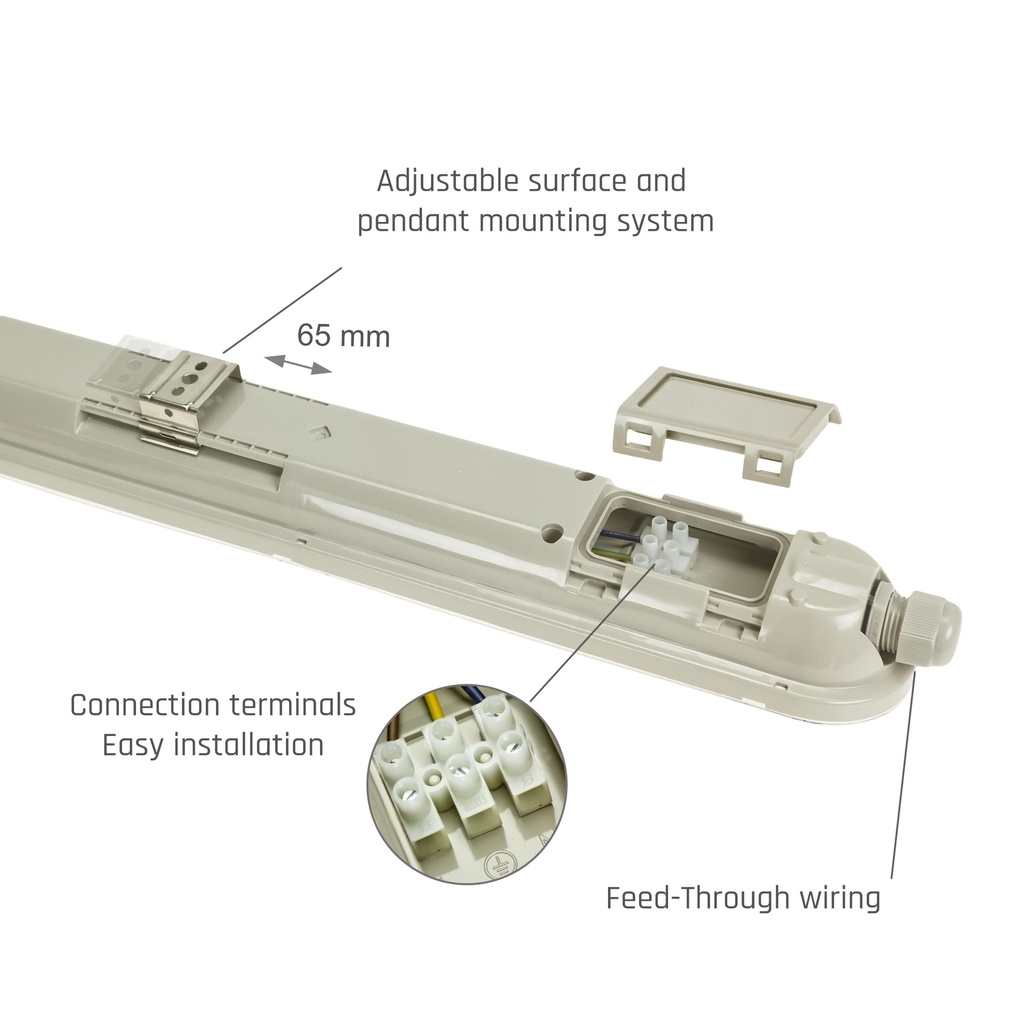 Adjustable surface and pendant mounting system

65 mm

Connection terminals
Easy installation

Feed-Through wiring