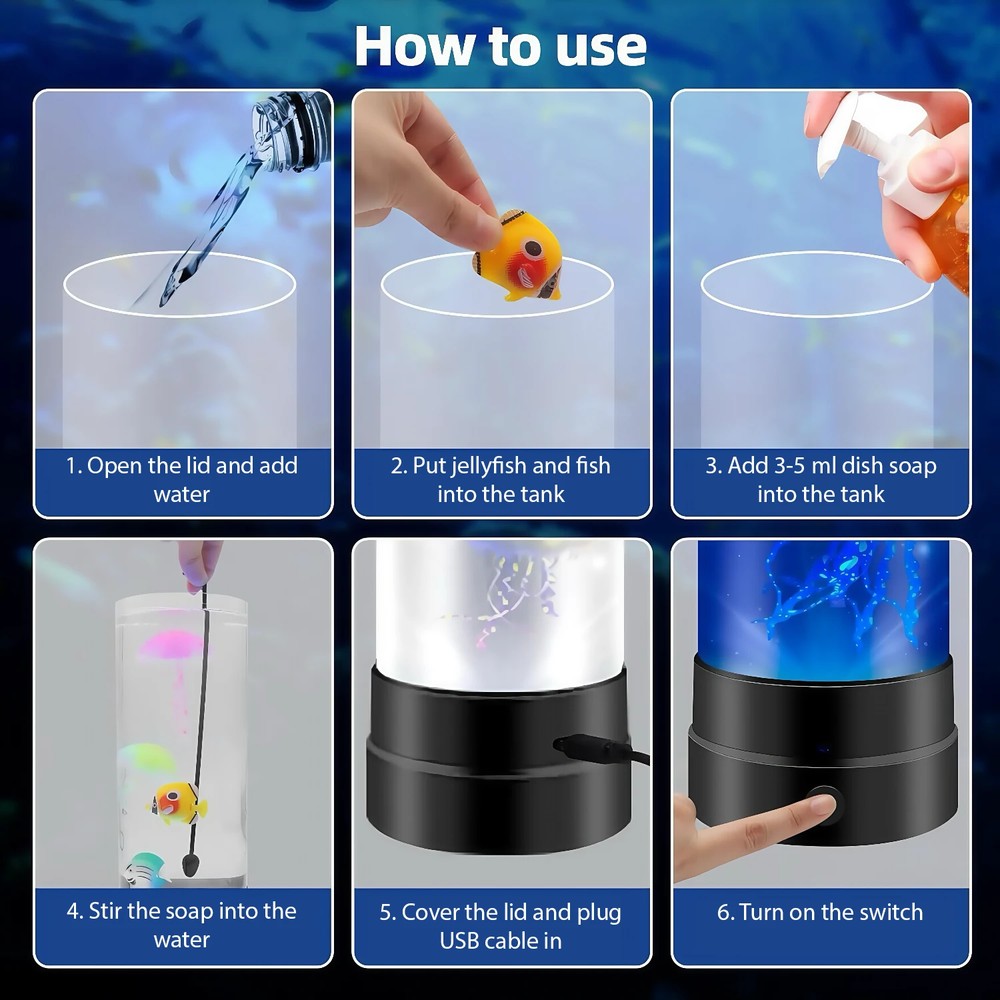 How to use

1. Open the lid and add water

2. Put jellyfish and fish into the tank

3. Add 3-5 ml dish soap into the tank

4. Stir the soap into the water

5. Cover the lid and plug USB cable in

6. Turn on the switch