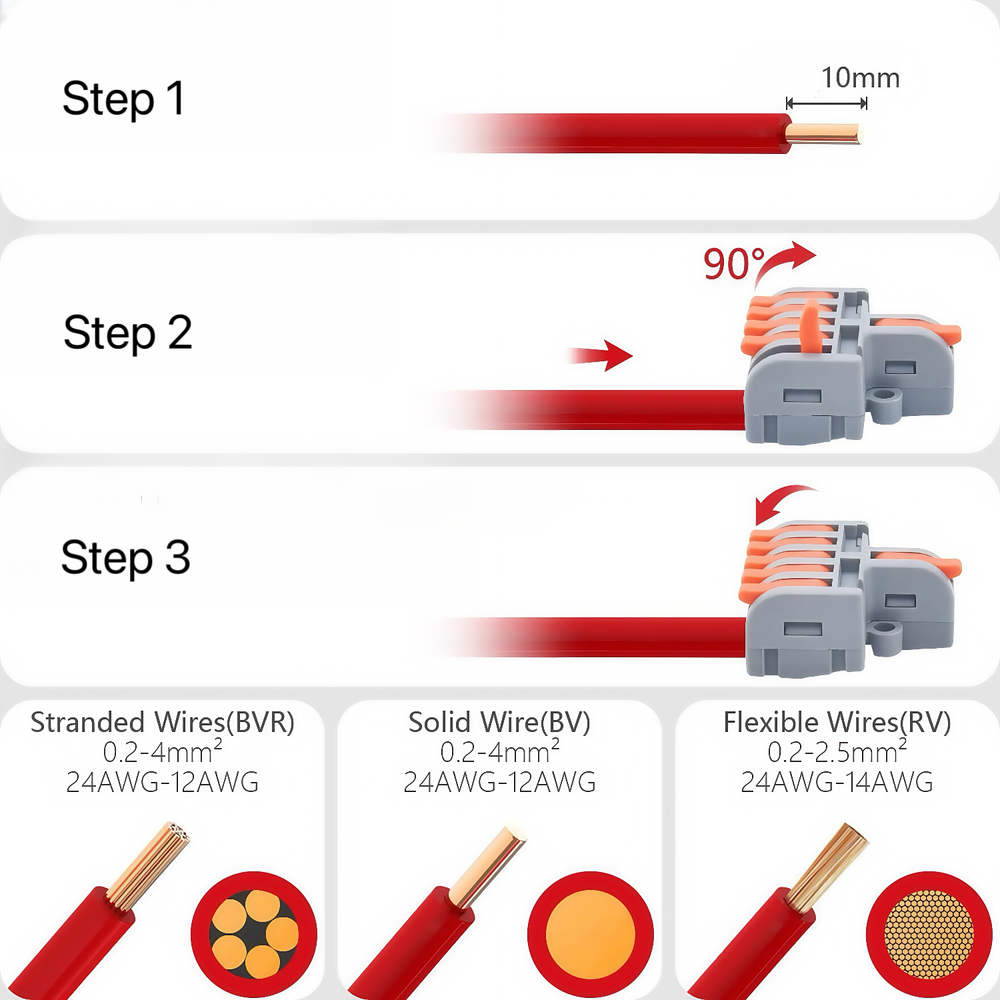 Step 1

10mm

Step 2

90°

Step 3

Stranded Wires(BVR)
0.2-4mm$^2$
24AWG-12AWG

Solid Wire(BV)
0.2-4mm$^2$
24AWG-12AWG

Flexible Wires(RV)
0.2-2.5mm$^2$
24AWG-14AWG