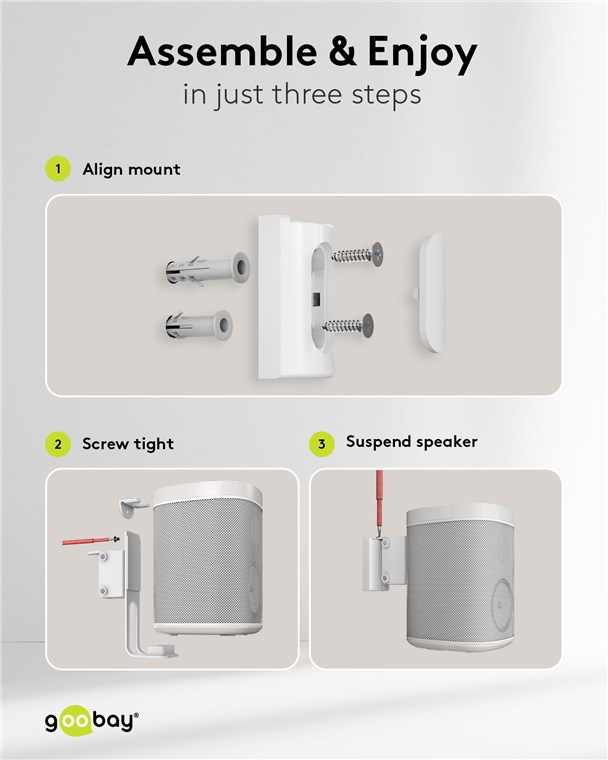 Assemble & Enjoy
in just three steps

1 Align mount

2 Screw tight

3 Suspend speaker

goobay®