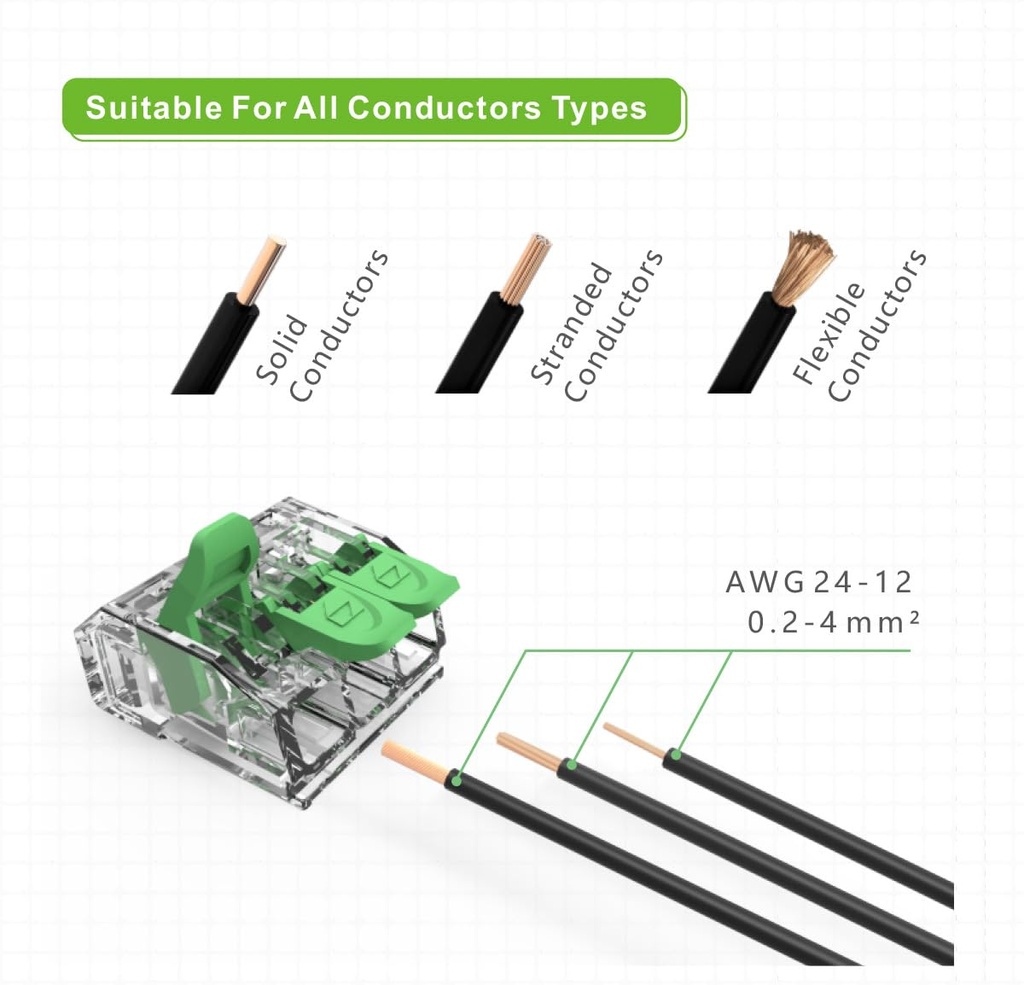 Suitable For All Conductors Types

Solid Conductors

Stranded Conductors

Flexible Conductors

AWG 24-12
0.2-4 mm²