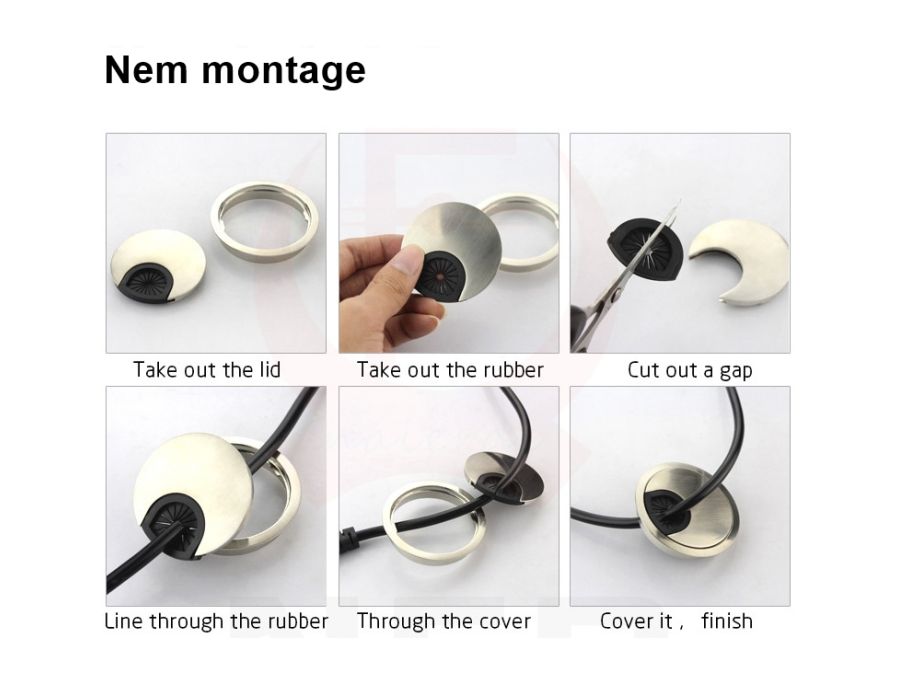 Nem montage

Take out the lid

Take out the rubber

Cut out a gap

Line through the rubber

Through the cover

Cover it ,  finish